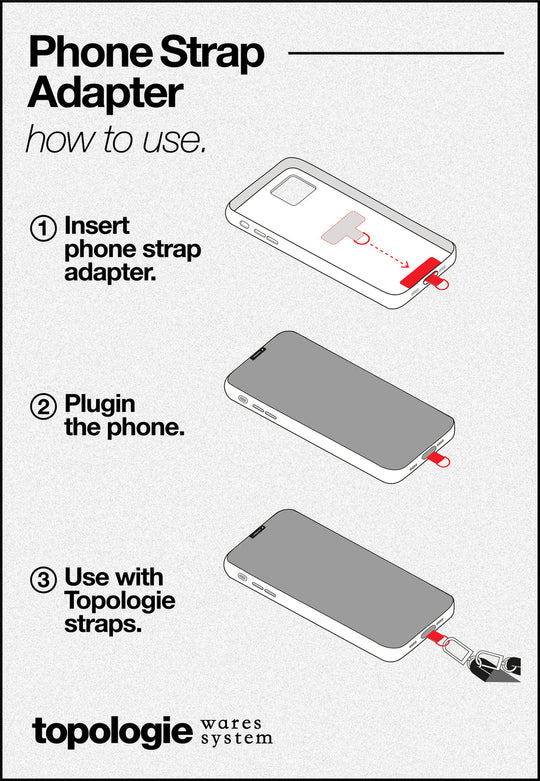 Phone Strap Adapter

how to use.

① Insert phone strap adapter.

② Plugin the phone.

③ Use with Topologie straps.

topologie wares system